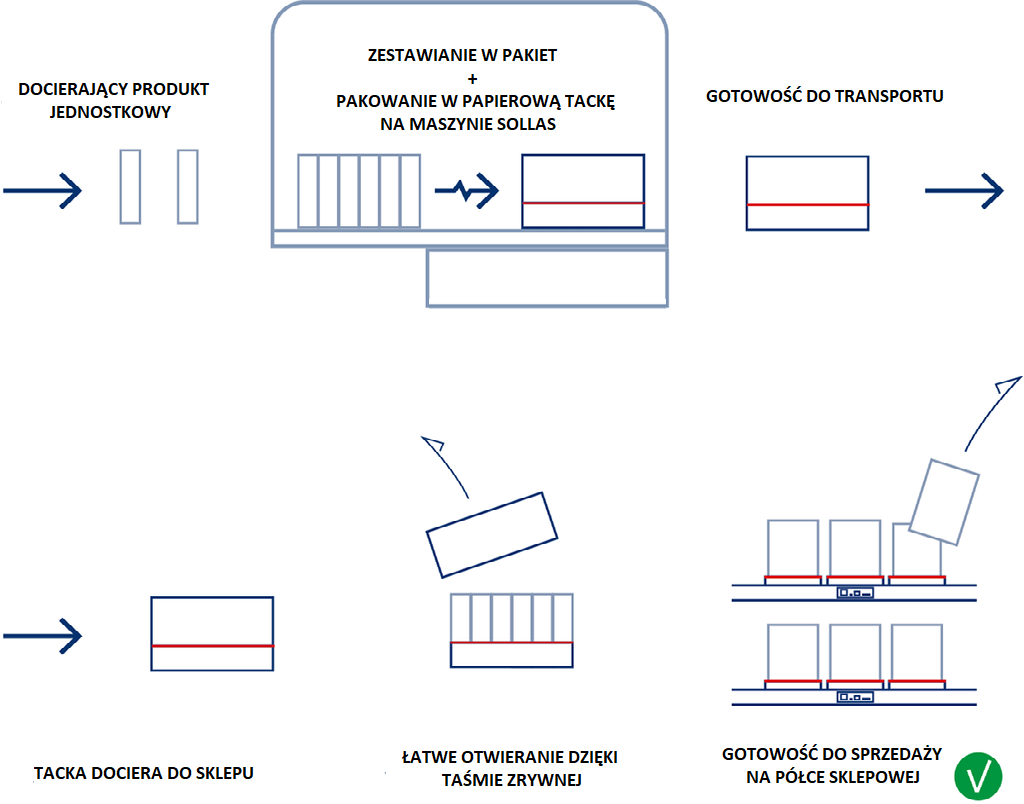 DOCIERAJĄCY PRODUKT JEDNOSTKOWY

ZESTAWIANIE W PAKIET
+
PAKOWANIE W PAPIEROWĄ TACKĘ NA MASZYNIE SOLLAS

GOTOWOŚĆ DO TRANSPORTU

TACKA DOCIERA DO SKLEPU

ŁATWE OTWIERANIE DZIĘKI TAŚMIE ZRYWNEJ

GOTOWOŚĆ DO SPRZEDAŻY NA PÓŁCE SKLEPOWEJ